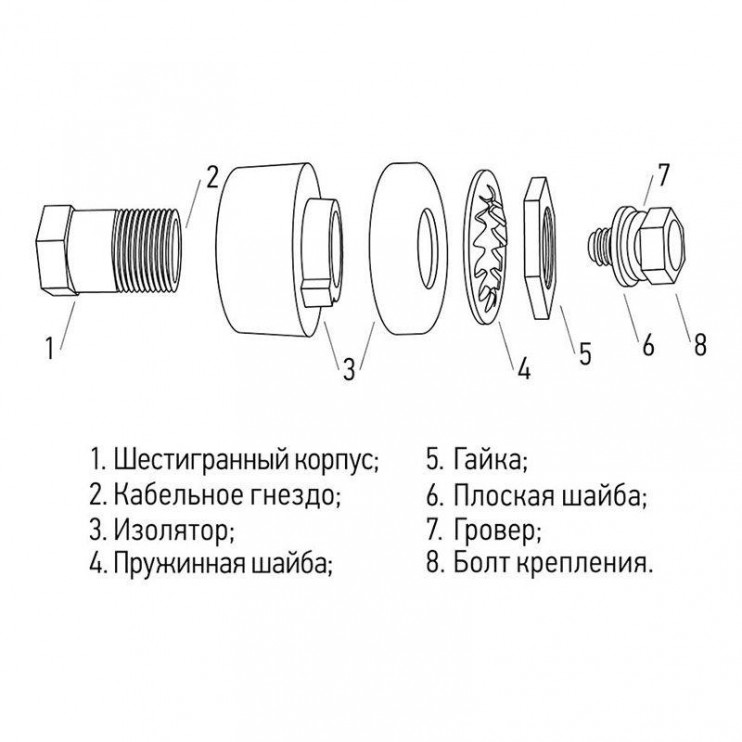 2
7
1
3
4
5
6
8

1. Шестигранный корпус;
2. Кабельное гнездо;
3. Изолятор;
4. Пружинная шайба;

5. Гайка;
6. Плоская шайба;
7. Гровер;
8. Болт крепления.