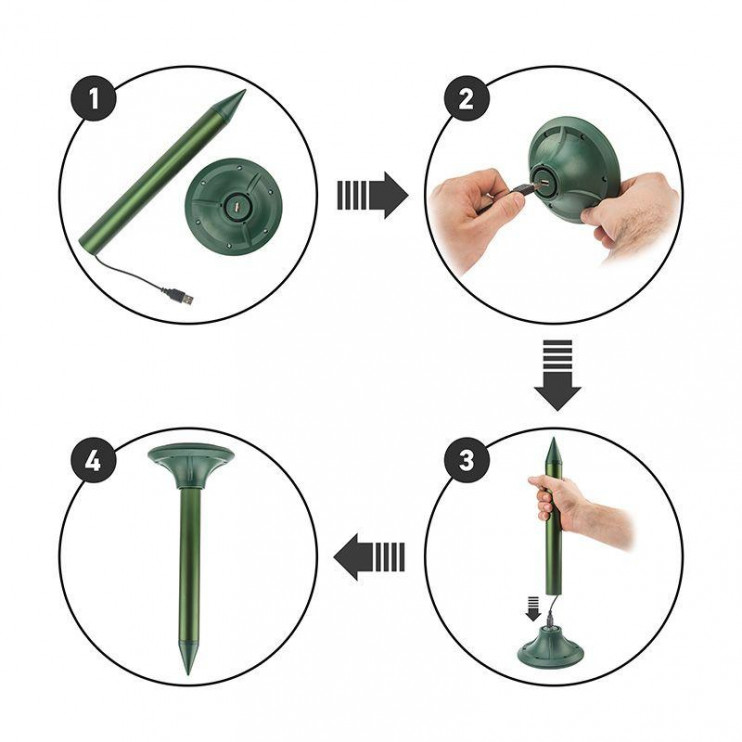 1

2

3

4